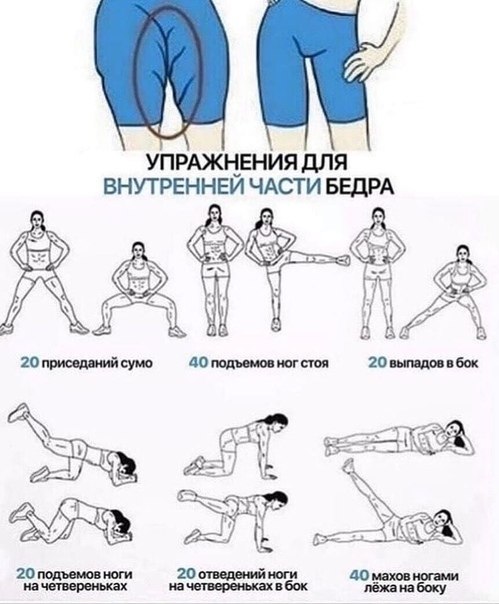 УПРАЖНЕНИЯ ДЛЯ
ВНУТРЕННЕЙ ЧАСТИ БЕДРА

20 приседаний сумо

40 подъемов ног стоя

20 выпадов в бок

20 подъемов ноги на четвереньках

20 отведений ноги на четвереньках в бок

40 махов ногами лёжа на боку