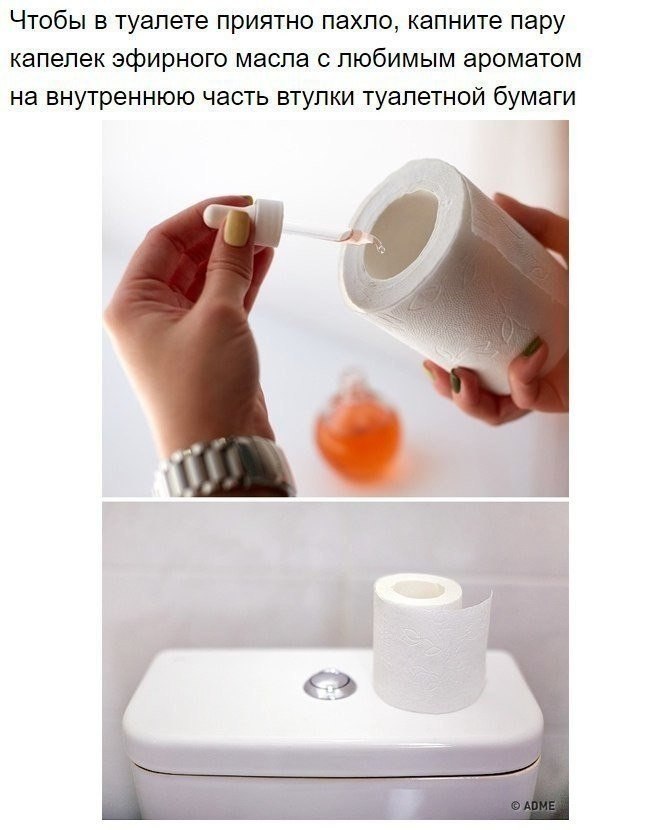 Чтобы в туалете приятно пахло, капните пару капелек эфирного масла с любимым ароматом на внутреннюю часть втулки туалетной бумаги

© ADME