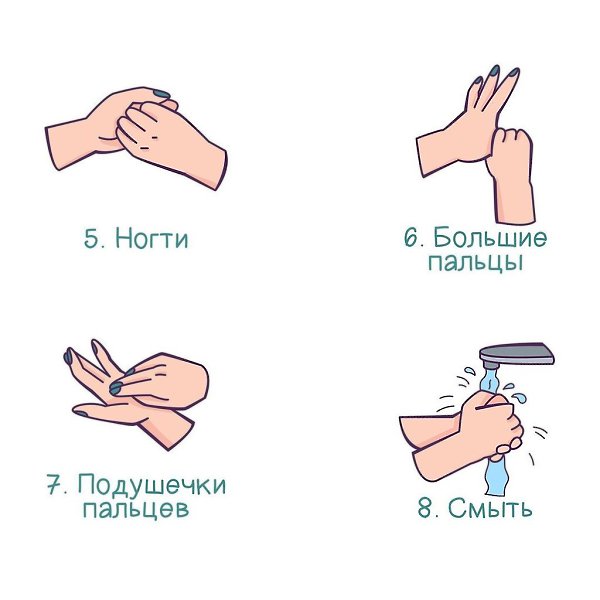 5. Ногти

6. Большие пальцы

7. Подушечки пальцев

8. Смыть