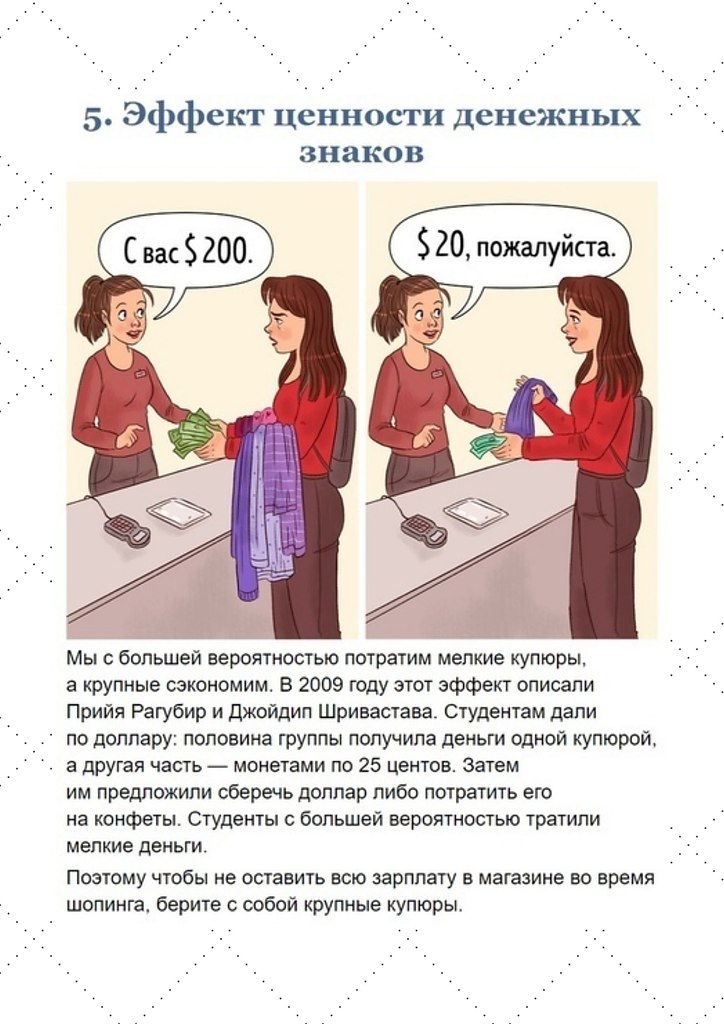 5. Эффект ценности денежных знаков

С вас $ 200.

$ 20, пожалуйста.

Мы с большей вероятностью потратим мелкие купюры, а крупные сэкономим. В 2009 году этот эффект описали Прийя Рагубир и Джойдип Шривастава. Студентам дали по доллару: половина группы получила деньги одной купюрой, а другая часть — монетами по 25 центов. Затем им предложили сберечь доллар либо потратить его на конфеты. Студенты с большей вероятностью тратили мелкие деньги.

Поэтому чтобы не оставить всю зарплату в магазине во время шопинга, берите с собой крупные купюры.