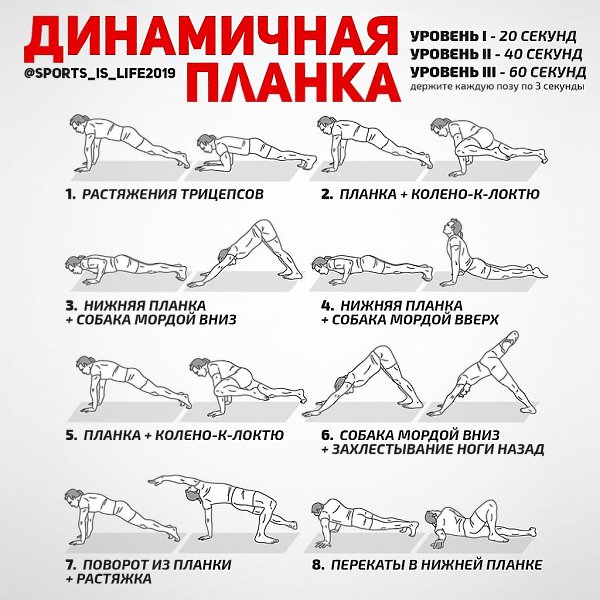 ДИНАМИЧНАЯ ПЛАНКА

@SPORTS_IS_LIFE2019

УРОВЕНЬ I - 20 СЕКУНД
УРОВЕНЬ II - 40 СЕКУНД
УРОВЕНЬ III - 60 СЕКУНД
держите каждую позу по 3 секунды

1. РАСТЯЖЕНИЯ ТРИЦЕПСОВ

2. ПЛАНКА + КОЛЕНО-К-ЛОКТЮ

3. НИЖНЯЯ ПЛАНКА + СОБАКА МОРДОЙ ВНИЗ

4. НИЖНЯЯ ПЛАНКА + СОБАКА МОРДОЙ ВВЕРХ

5. ПЛАНКА + КОЛЕНО-К-ЛОКТЮ

6. СОБАКА МОРДОЙ ВНИЗ + ЗАХЛЕСТЫВАНИЕ НОГИ НАЗАД

7. ПОВОРОТ ИЗ ПЛАНКИ + РАСТЯЖКА

8. ПЕРЕКАТЫ В НИЖНЕЙ ПЛАНКЕ