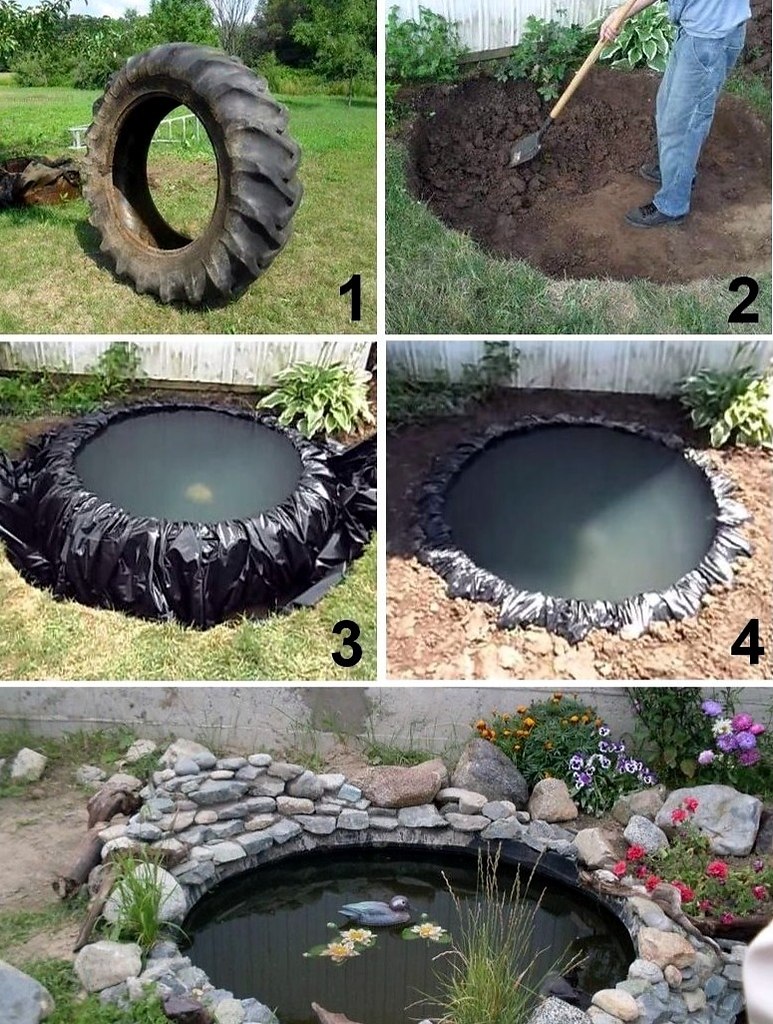 1

2

3

4