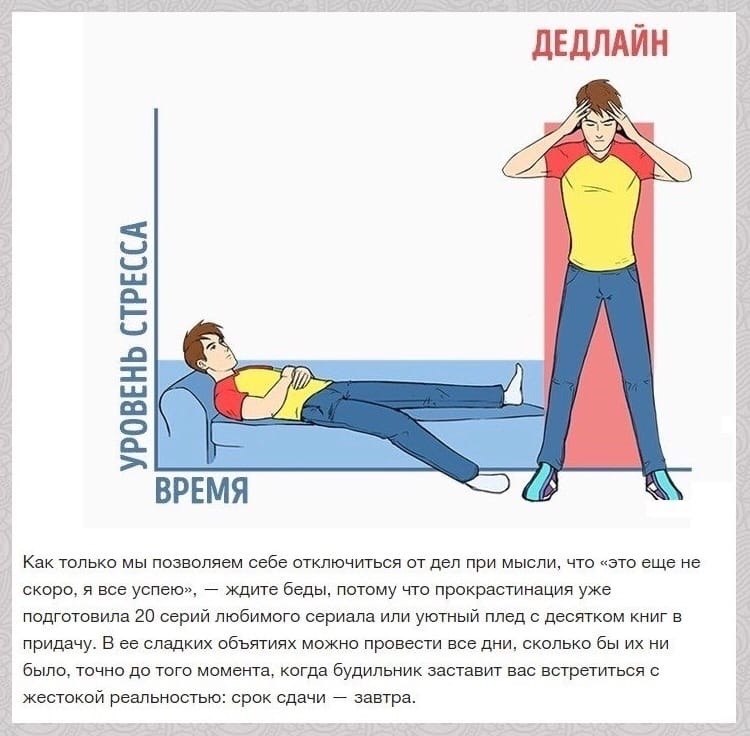 ДЕДЛАЙН

УРОВЕНЬ СТРЕССА

ВРЕМЯ

Как только мы позволяем себе отключиться от дел при мысли, что «это еще не скоро, я все успею», — ждите беды, потому что прокрастинация уже подготовила 20 серий любимого сериала или уютный плед с десятком книг в придачу. В ее сладких объятиях можно провести все дни, сколько бы их ни было, точно до того момента, когда будильник заставит вас встретиться с жестокой реальностью: срок сдачи — завтра.