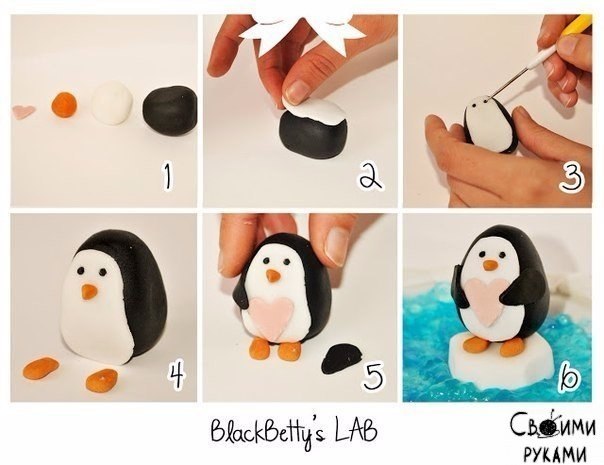 1

2

3

4

5

6

BlackBetty's LAB

Своими
руками