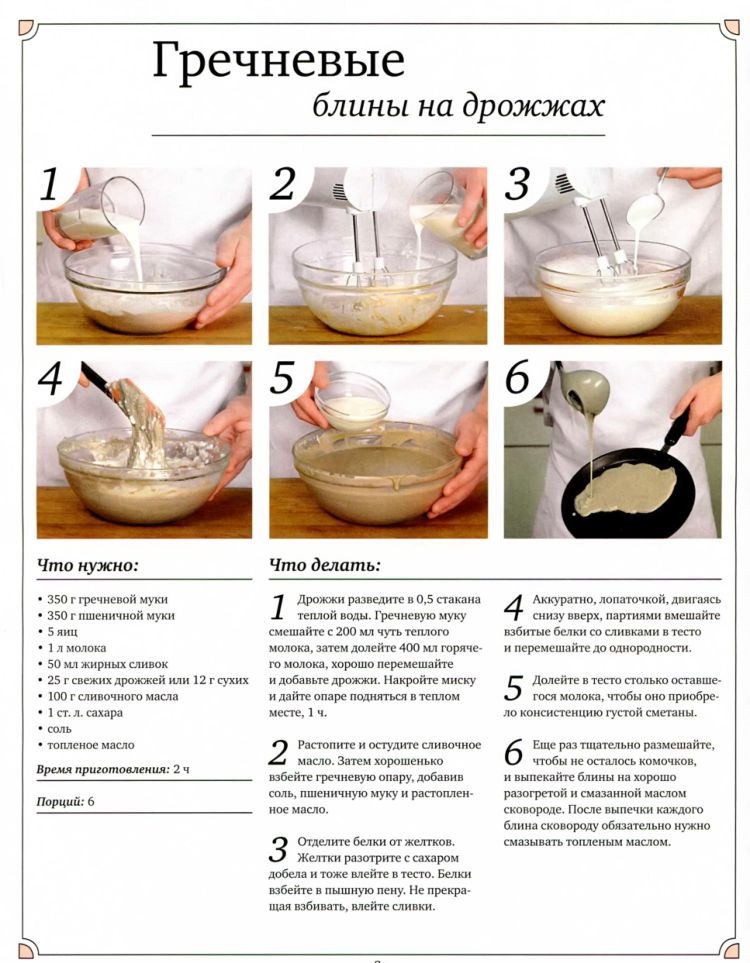 Гречневые
блины на дрожжах

1

2

3

4

5

6

Что нужно:

• 350 г гречневой муки
• 350 г пшеничной муки
• 5 яиц
• 1 л молока
• 50 мл жирных сливок
• 25 г свежих дрожжей или 12 г сухих
• 100 г сливочного масла
• 1 ст. л. сахара
• соль
• топленое масло

Время приготовления: 2 ч

Порций: 6

Что делать:

1 Дрожжи разведите в 0,5 стакана теплой воды. Гречневую муку смешайте с 200 мл чуть теплого молока, затем долейте 400 мл горячего молока, хорошо перемешайте и добавьте дрожжи. Накройте миску и дайте опаре подняться в теплом месте, 1 ч.

2 Растопите и остудите сливочное масло. Затем хорошенько взбейте гречневую опару, добавив соль, пшеничную муку и растопленное масло.

3 Отделите белки от желтков. Желтки разотрите с сахаром добела и тоже влейте в тесто. Белки взбейте в пышную пену. Не прекращая взбивать, влейте сливки.

4 Аккуратно, лопаточкой, двигаясь снизу вверх, партиями вмешайте взбитые белки со сливками в тесто и перемешайте до однородности.

5 Долейте в тесто столько оставшегося молока, чтобы оно приобрело консистенцию густой сметаны.

6 Еще раз тщательно размешайте, чтобы не осталось комочков, и выпекайте блины на хорошо разогретой и смазанной маслом сковороде. После выпечки каждого блина сковороду обязательно нужно смазывать топленым маслом.