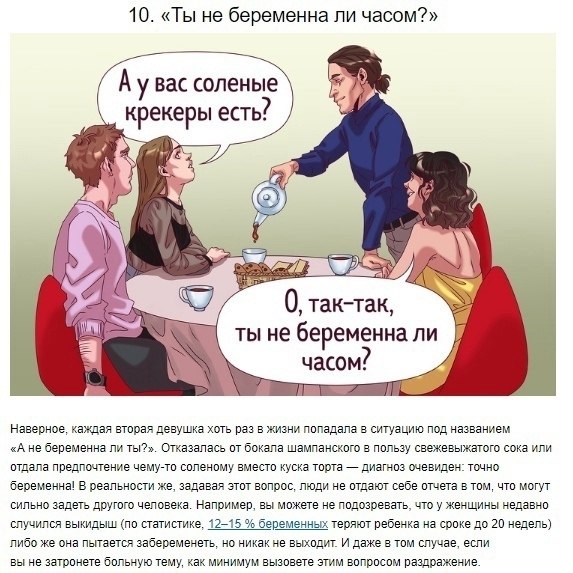 10. «Ты не беременна ли часом?»

А у вас соленые крекеры есть?

О, так-так, ты не беременна ли часом?

Наверное, каждая вторая девушка хоть раз в жизни попадала в ситуацию под названием «А не беременна ли ты?». Отказалась от бокала шампанского в пользу свежевыжатого сока или отдала предпочтение чему-то соленому вместо куска торта — диагноз очевиден: точно беременна! В реальности же, задавая этот вопрос, люди не отдают себе отчета в том, что могут сильно задеть другого человека. Например, вы можете не подозревать, что у женщины недавно случился выкидыш (по статистике, 12–15 % беременных теряют ребенка на сроке до 20 недель) либо же она пытается забеременеть, но никак не выходит. И даже в том случае, если вы не затронете больную тему, как минимум вызовете этим вопросом раздражение.