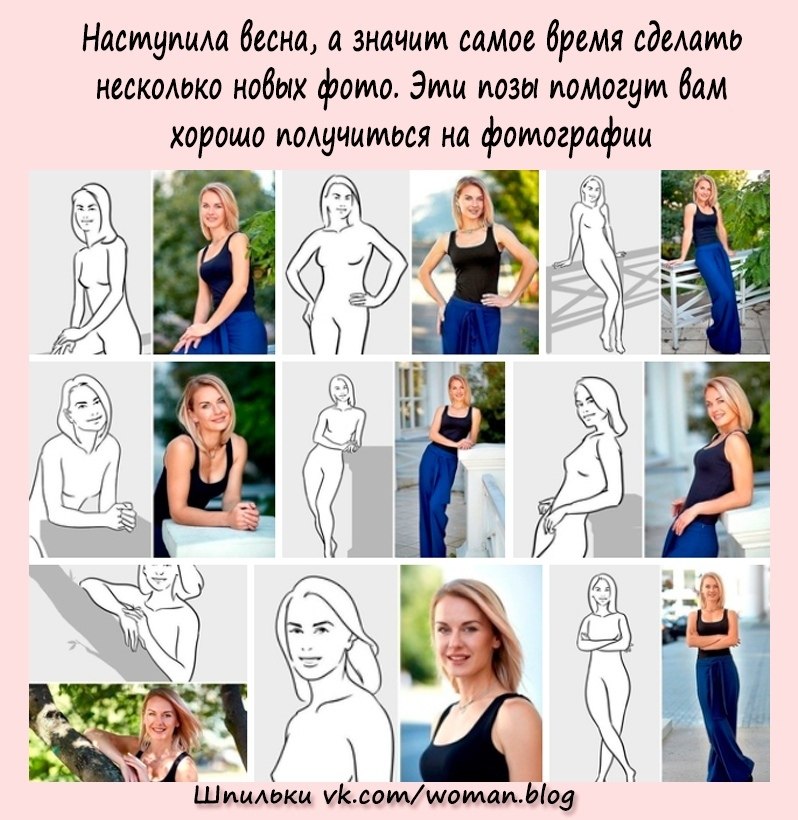 Наступила весна, а значит самое время сделать несколько новых фото. Эти позы помогут вам хорошо получиться на фотографии

Шпильки vk.com/woman.blog