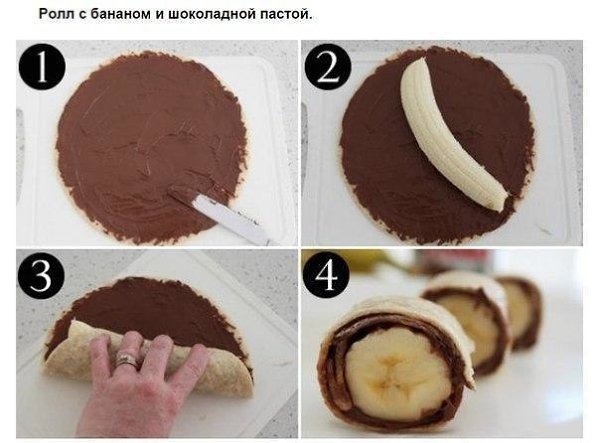 Ролл с бананом и шоколадной пастой.

1

2

3

4