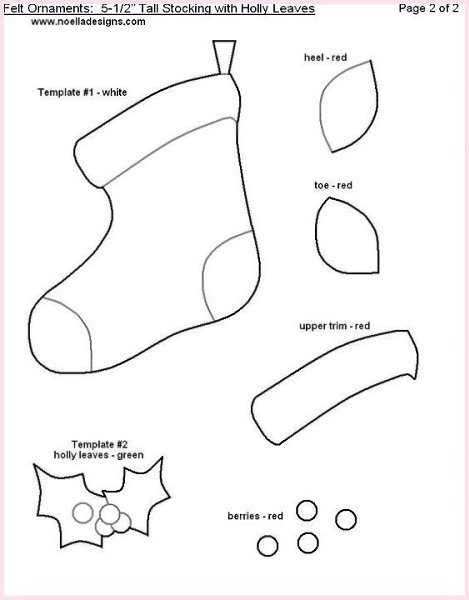 Felt Ornaments: 5-1/2" Tall Stocking with Holly Leaves
Page 2 of 2
www.noelladesigns.com

Template #1 - white

heel - red

toe - red

upper trim - red

Template #2
holly leaves - green

berries - red