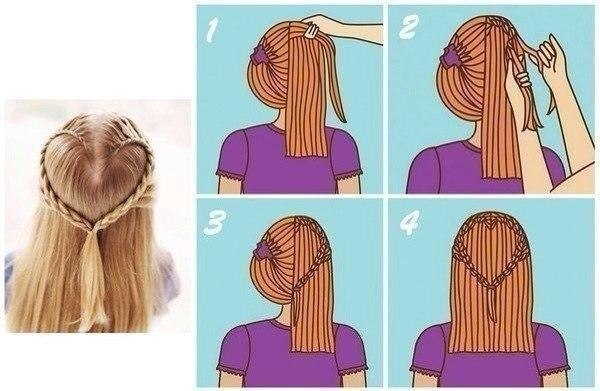 1

2

3

4