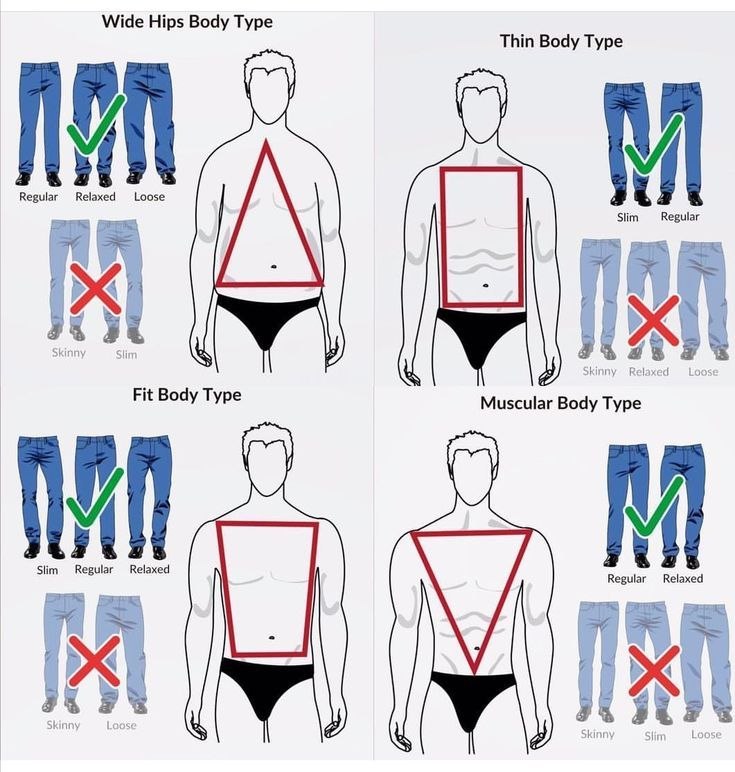 Wide Hips Body Type

Regular Relaxed Loose

Skinny Slim

Thin Body Type

Slim Regular

Skinny Relaxed Loose

Fit Body Type

Slim Regular Relaxed

Skinny Loose

Muscular Body Type

Regular Relaxed

Skinny Slim Loose