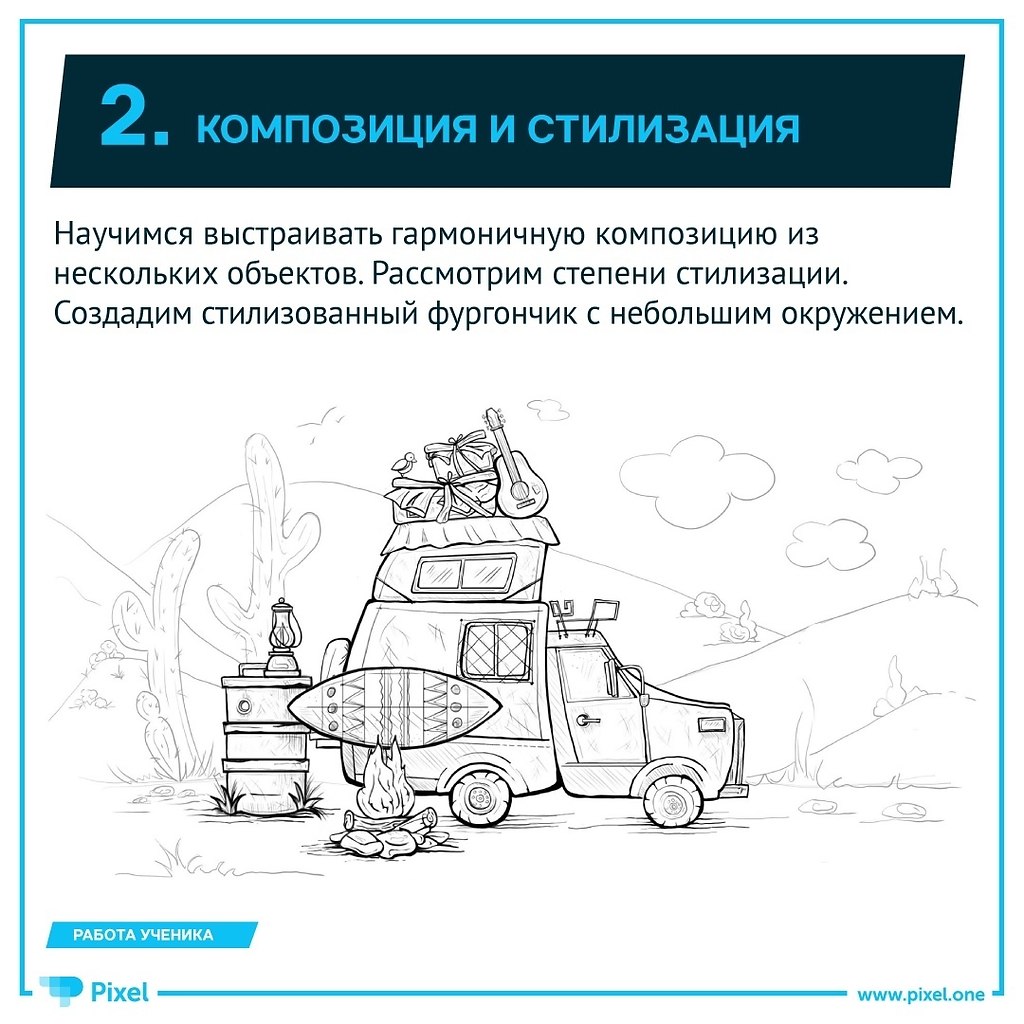 2. КОМПОЗИЦИЯ И СТИЛИЗАЦИЯ

Научимся выстраивать гармоничную композицию из нескольких объектов. Рассмотрим степени стилизации. Создадим стилизованный фургончик с небольшим окружением.

РАБОТА УЧЕНИКА

Pixel

www.pixel.one