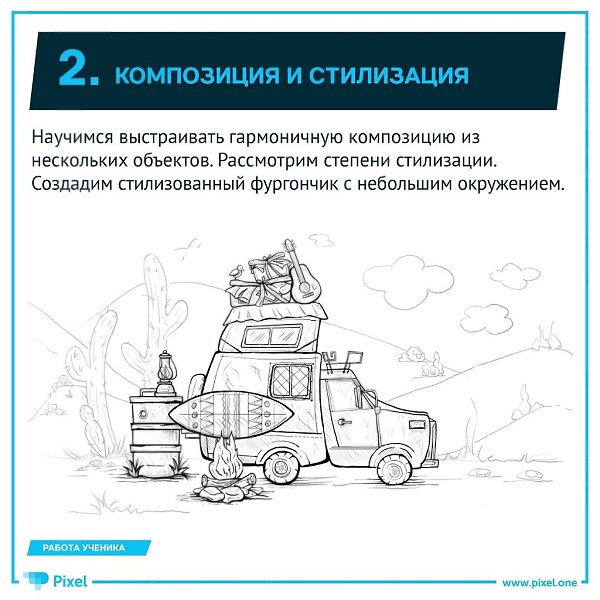 2. КОМПОЗИЦИЯ И СТИЛИЗАЦИЯ

Научимся выстраивать гармоничную композицию из нескольких объектов. Рассмотрим степени стилизации. Создадим стилизованный фургончик с небольшим окружением.

РАБОТА УЧЕНИКА

Pixel

www.pixel.one