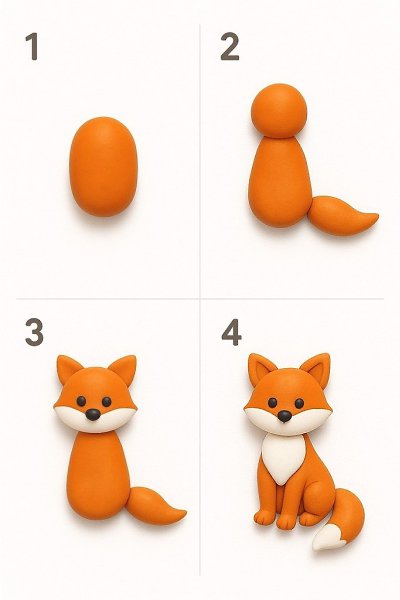 1

2

3

4