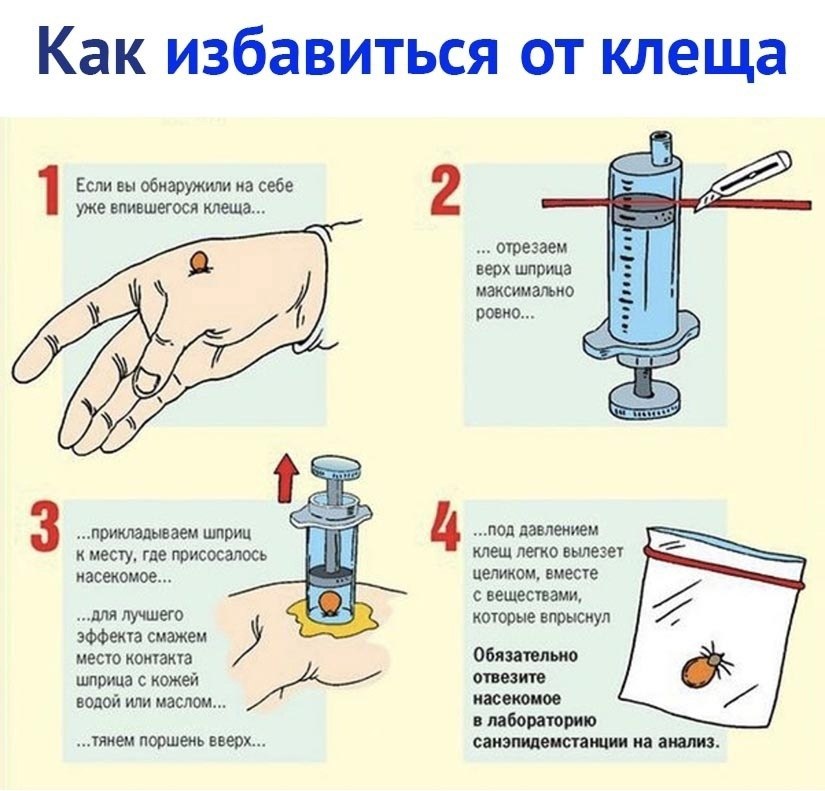 Как избавиться от клеща

1
Если вы обнаружили на себе уже впившегося клеща...

2
... отрезаем верх шприца максимально ровно...

3
...прикладываем шприц к месту, где присосалось насекомое...

...для лучшего эффекта смажем место контакта шприца с кожей водой или маслом...

...тянем поршень вверх...

4
...под давлением клещ легко вылезет целиком, вместе с веществами, которые впрыснул

Обязательно отвезите насекомое в лабораторию санэпидемстанции на анализ.