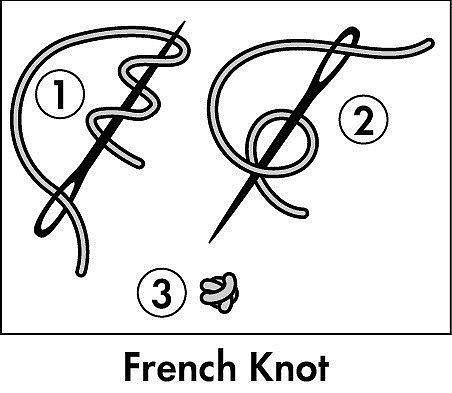 1

2

3

French Knot