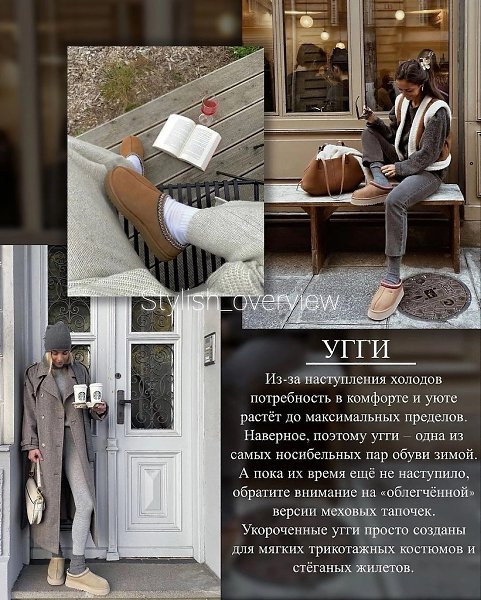 Stylish_overview

УГГИ

Из-за наступления холодов потребность в комфорте и уюте растёт до максимальных пределов. Наверное, поэтому угги – одна из самых носибельных пар обуви зимой. А пока их время ещё не наступило, обратите внимание на «облегчённой» версии меховых тапочек. Укороченные угги просто созданы для мягких трикотажных костюмов и стёганых жилетов.