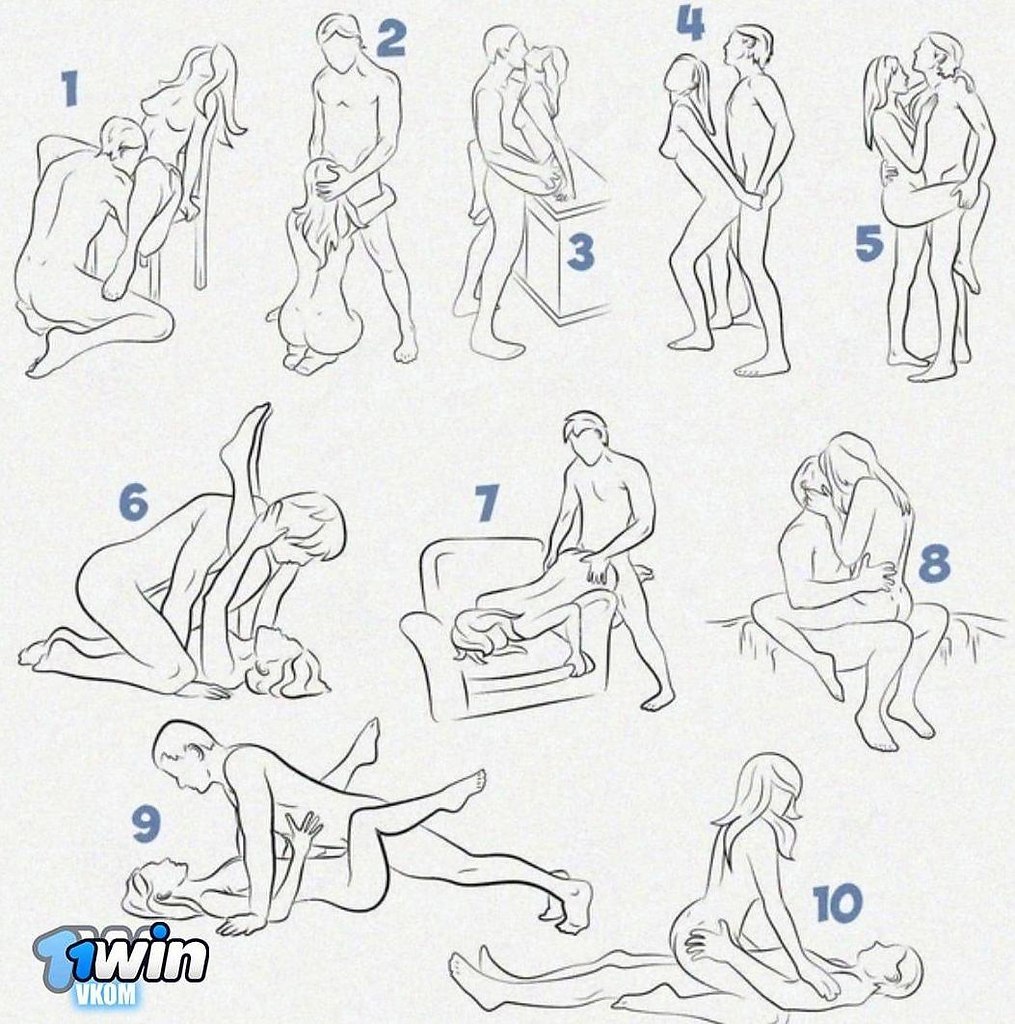 1
2
3
4
5
6
7
8
9
10
1win
VKOM