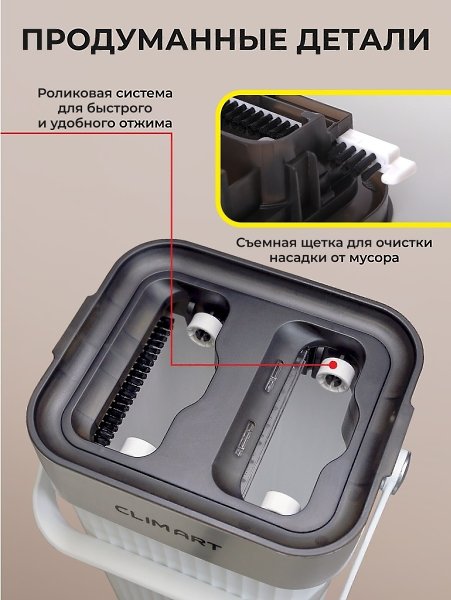 ПРОДУМАННЫЕ ДЕТАЛИ

Роликовая система для быстрого и удобного отжима

Съемная щетка для очистки насадки от мусора

CLIMART