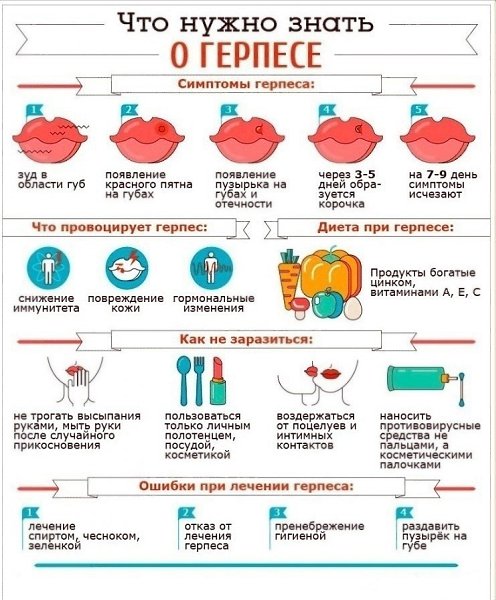 Что нужно знать
О ГЕРПЕСЕ

Симптомы герпеса:

1
зуд в области губ

2
появление красного пятна на губах

3
появление пузырька на губах и отечности

4
через 3-5 дней образуется корочка

5
на 7-9 день симптомы исчезают

Что провоцирует герпес:

снижение иммунитета

повреждение кожи

гормональные изменения

Диета при герпесе:

Продукты богатые цинком, витаминами А, Е, С

Как не заразиться:

не трогать высыпания руками, мыть руки после случайного прикосновения

пользоваться только личным полотенцем, посудой, косметикой

воздержаться от поцелуев и интимных контактов

наносить противовирусные средства не пальцами, а косметическими палочками

Ошибки при лечении герпеса:

1
лечение спиртом, чесноком, зеленкой

2
отказ от лечения герпеса

3
пренебрежение гигиеной

4
раздавить пузырёк на губе